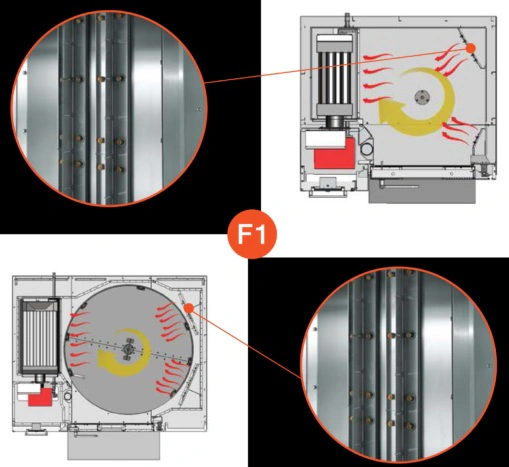 F1